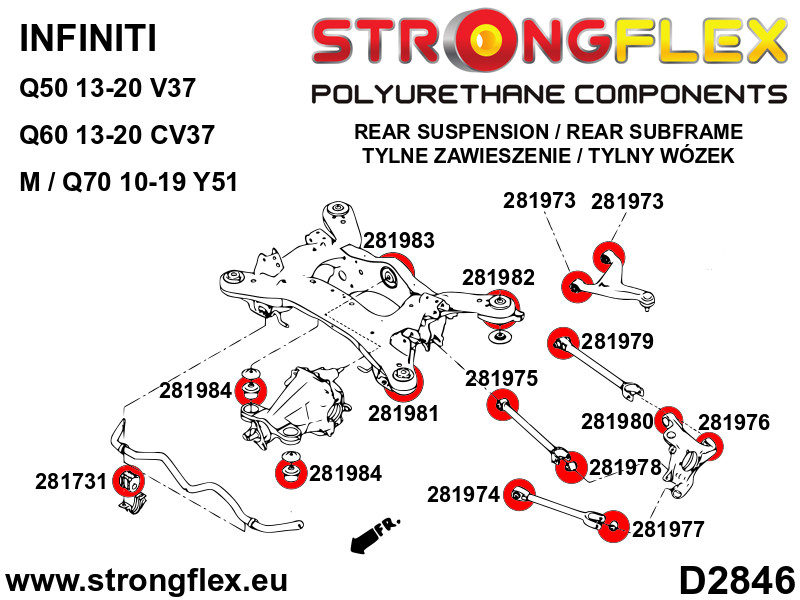 INFINITI
Q50 13-20 V37
Q60 13-20 CV37
M / Q70 10-19 Y51

STRONGFLEX
POLYURETHANE COMPONENTS

REAR SUSPENSION / REAR SUBFRAME
TYLNE ZAWIESZENIE / TYLNY WÓZEK

281973 281973
281983
281982
281979
281984
281975
281981
281980 281976
281731
281984
281978
281974
281977
FR.

www.strongflex.eu

D2846