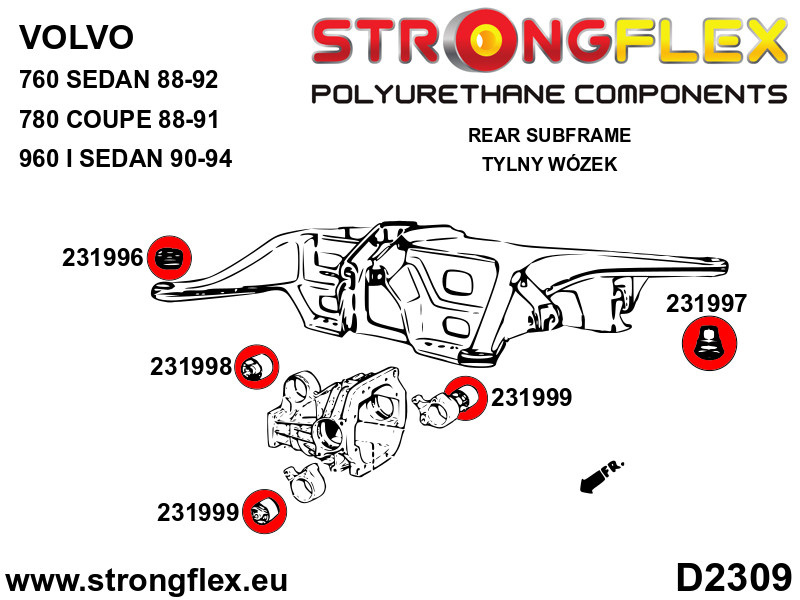 VOLVO
760 SEDAN 88-92
780 COUPE 88-91
960 I SEDAN 90-94

STRONGFLEX
POLYURETHANE COMPONENTS

REAR SUBFRAME
TYLNY WÓZEK

231996
231997
231998
231999
231999
FR.

www.strongflex.eu
D2309