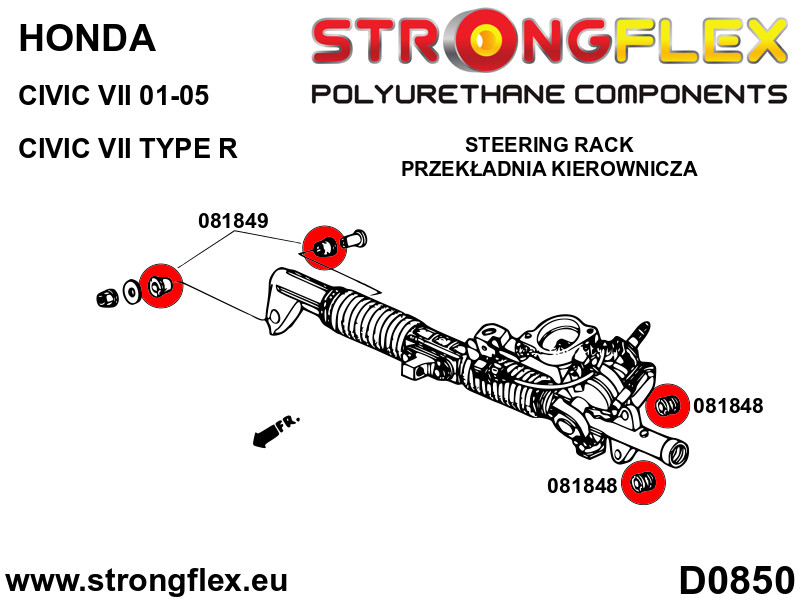 HONDA

CIVIC VII 01-05

CIVIC VII TYPE R

STRONGFLEX
POLYURETHANE COMPONENTS

STEERING RACK
PRZEKŁADNIA KIEROWNICZA

081849

FR.

081848

081848

www.strongflex.eu

D0850