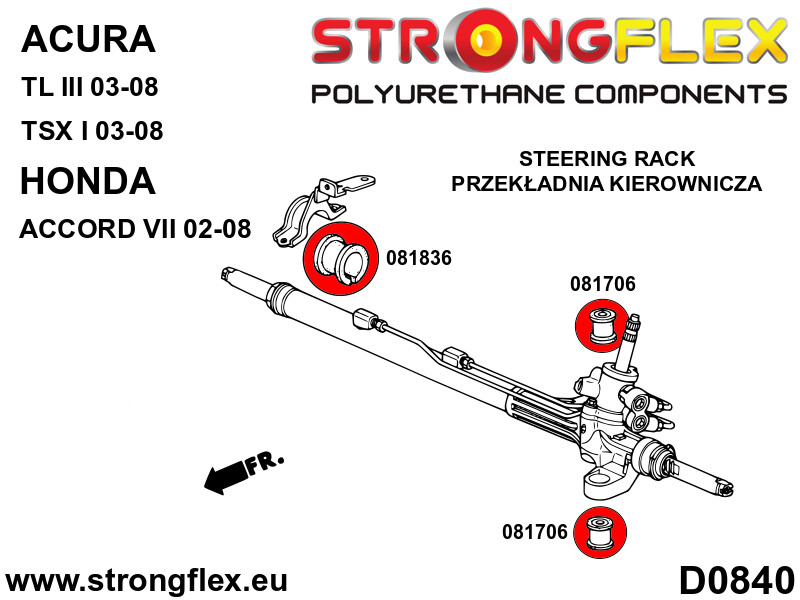 ACURA
TL III 03-08
TSX I 03-08
HONDA
ACCORD VII 02-08

STRONGFLEX
POLYURETHANE COMPONENTS

STEERING RACK
PRZEKŁADNIA KIEROWNICZA

081836
081706
FR.
081706

www.strongflex.eu
D0840