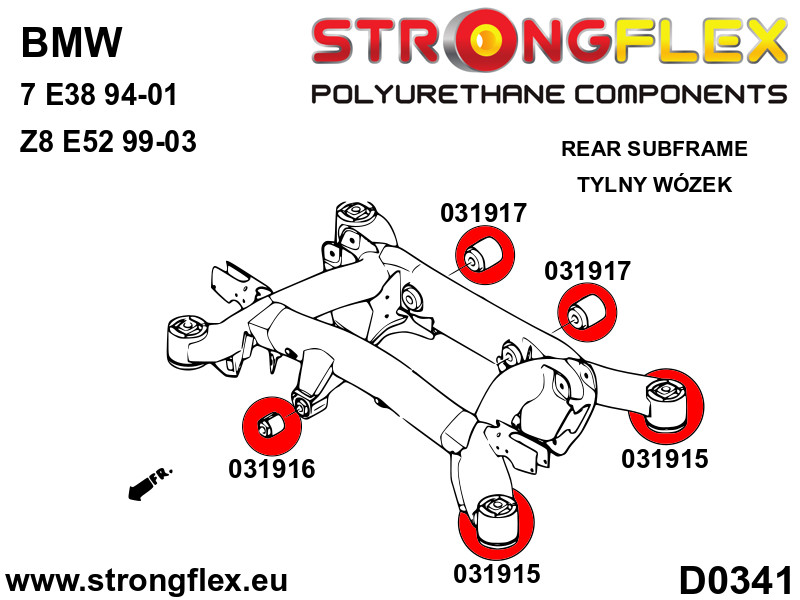 BMW
7 E38 94-01
Z8 E52 99-03

STRONGFLEX
POLYURETHANE COMPONENTS

REAR SUBFRAME
TYLNY WÓZEK

031917
031917
031916
031915
031915
FR.

www.strongflex.eu
D0341