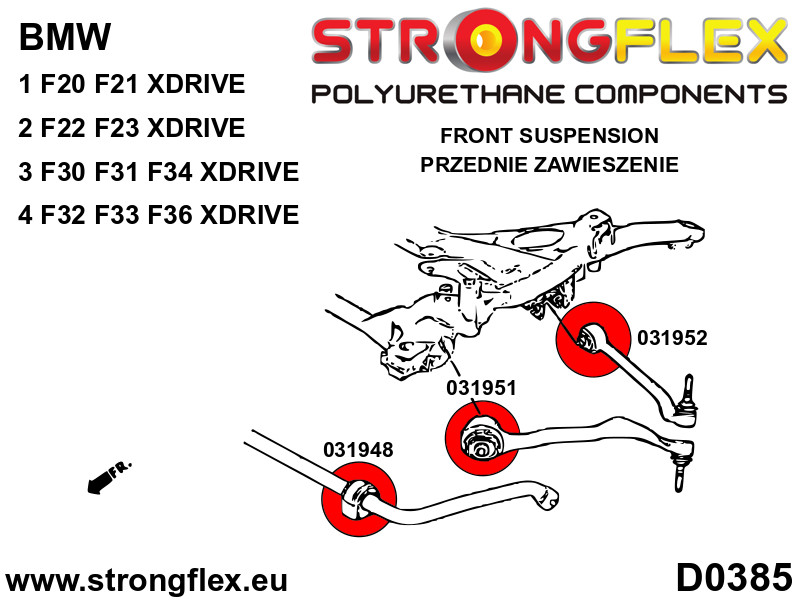 BMW
1 F20 F21 XDRIVE
2 F22 F23 XDRIVE
3 F30 F31 F34 XDRIVE
4 F32 F33 F36 XDRIVE

STRONGFLEX
POLYURETHANE COMPONENTS

FRONT SUSPENSION
PRZEDNIE ZAWIESZENIE

031952
031951
031948
FR.

www.strongflex.eu
D0385