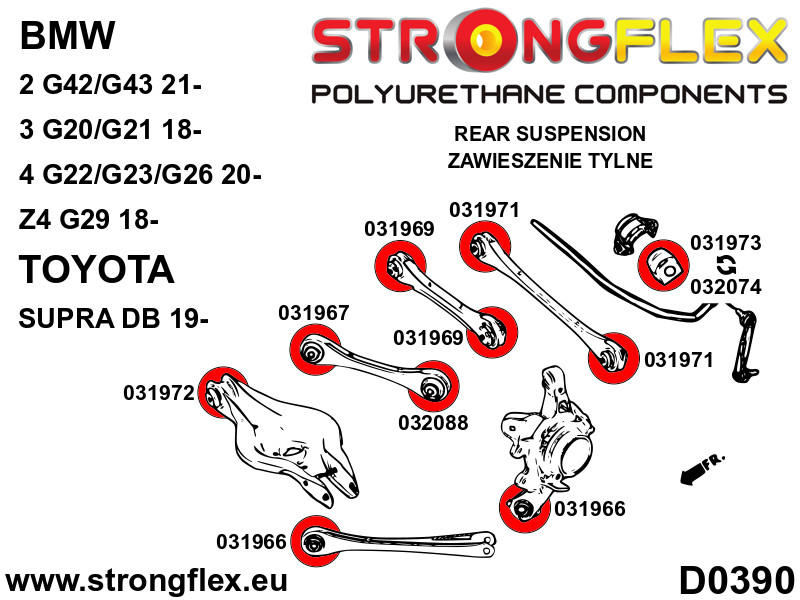 BMW
2 G42/G43 21-
3 G20/G21 18-
4 G22/G23/G26 20-
Z4 G29 18-
TOYOTA
SUPRA DB 19-

STRONGFLEX
POLYURETHANE COMPONENTS

REAR SUSPENSION
ZAWIESZENIE TYLNE

031971
031969
031973
032074
031967
031969
031971
031972
032088
FR.
031966
031966

www.strongflex.eu
D0390