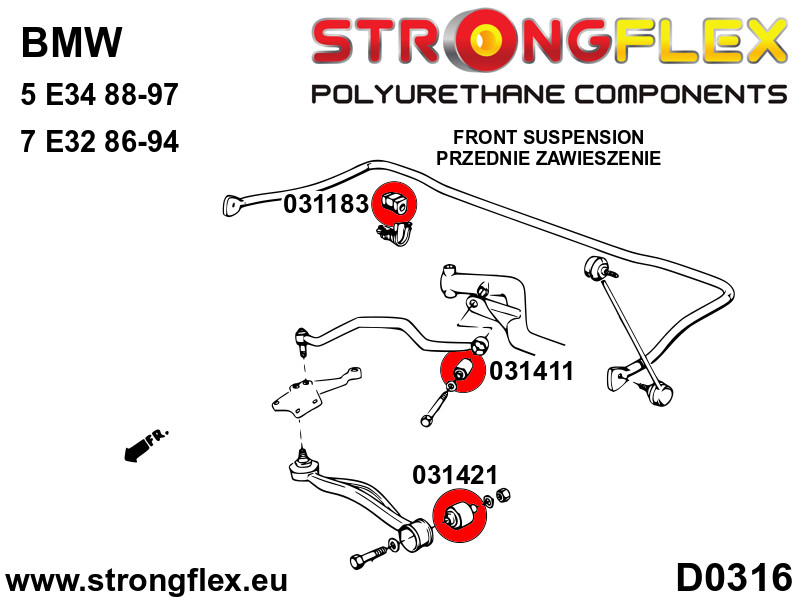 BMW

5 E34 88-97

7 E32 86-94

STRONGFLEX

POLYURETHANE COMPONENTS

FRONT SUSPENSION
PRZEDNIE ZAWIESZENIE

031183

031411

FR.

031421

www.strongflex.eu

D0316