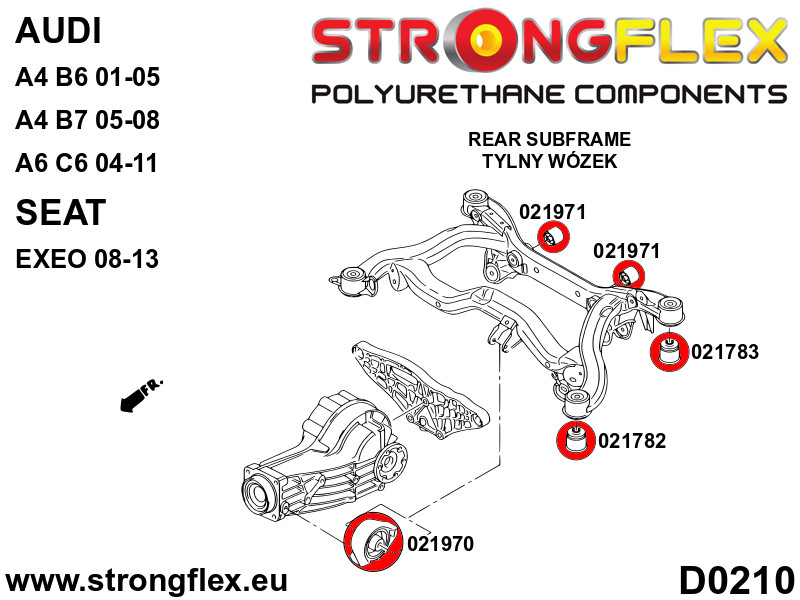 AUDI
A4 B6 01-05
A4 B7 05-08
A6 C6 04-11
SEAT
EXEO 08-13

STRONGFLEX
POLYURETHANE COMPONENTS

REAR SUBFRAME
TYLNY WÓZEK

021971
021971
021783
021782
021970

FR.

www.strongflex.eu

D0210